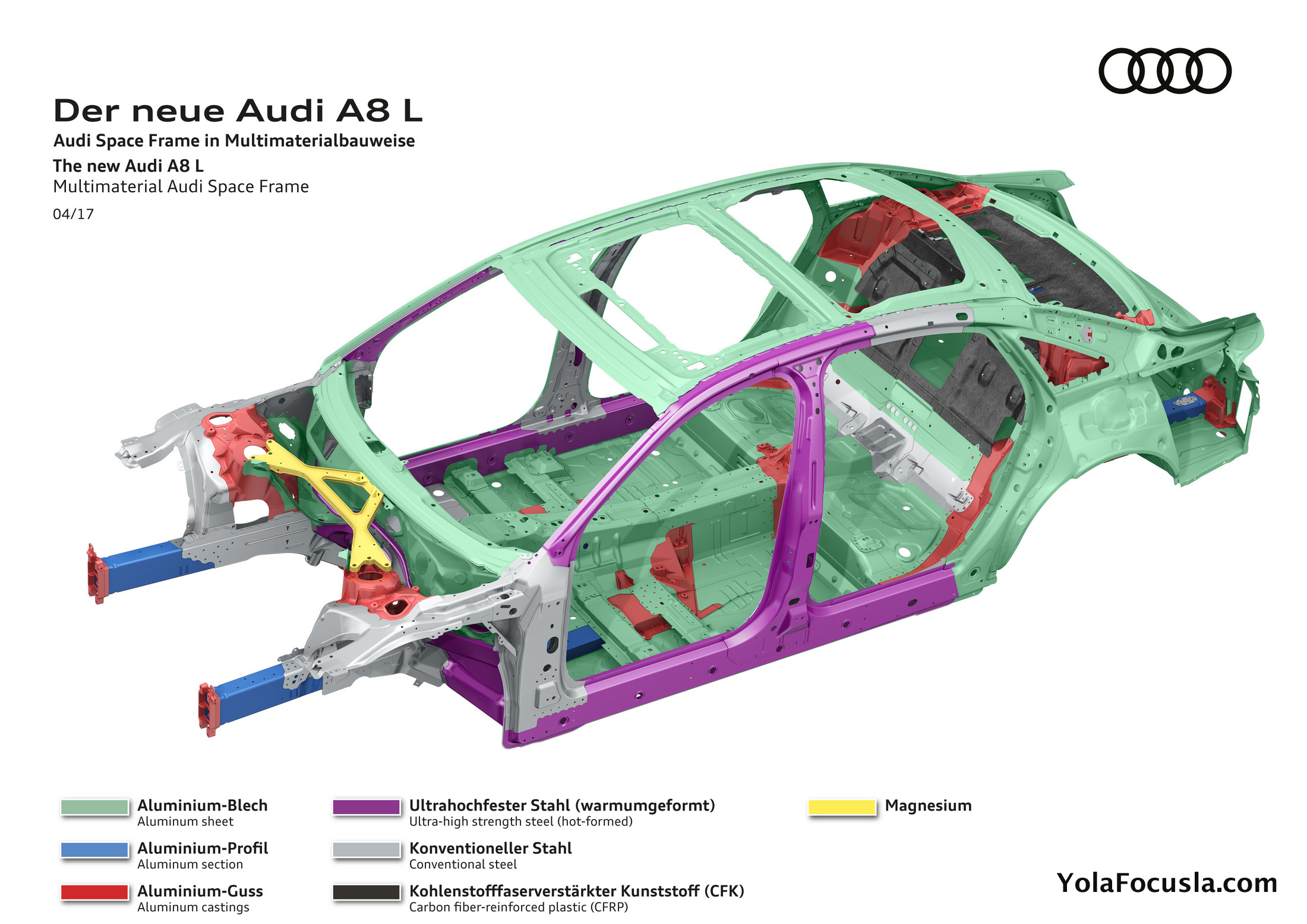 Der neue Audi A8 L
Audi Space Frame in Multimaterialbauweise
The new Audi A8 L
Multimaterial Audi Space Frame
04/17

Aluminium-Blech
Aluminum sheet

Aluminium-Profil
Aluminum section

Aluminium-Guss
Aluminum castings

Ultrahochfester Stahl (warmumgeformt)
Ultra-high strength steel (hot-formed)

Konventioneller Stahl
Conventional steel

Kohlenstofffaserverstärkter Kunststoff (CFK)
Carbon fiber-reinforced plastic (CFRP)

Magnesium

YolaFocusla.com